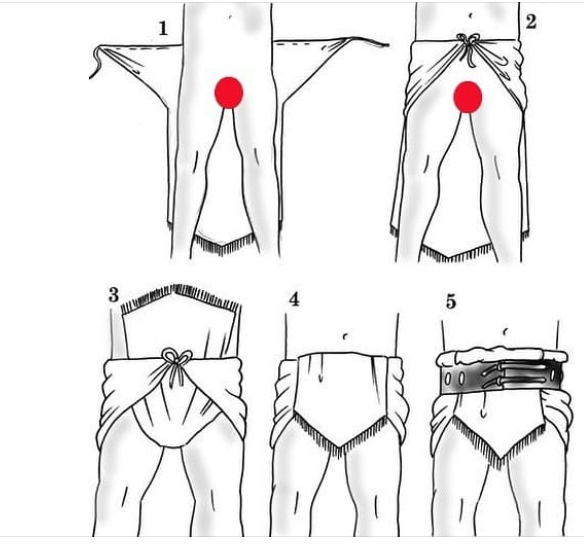 1
2
3
4
5