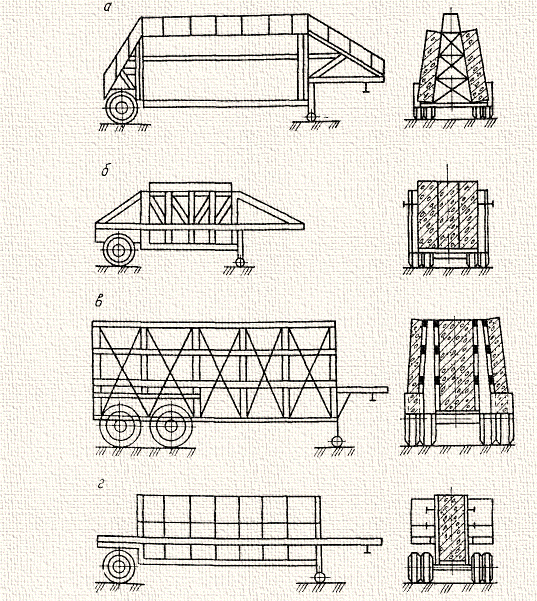 а

б

в

г