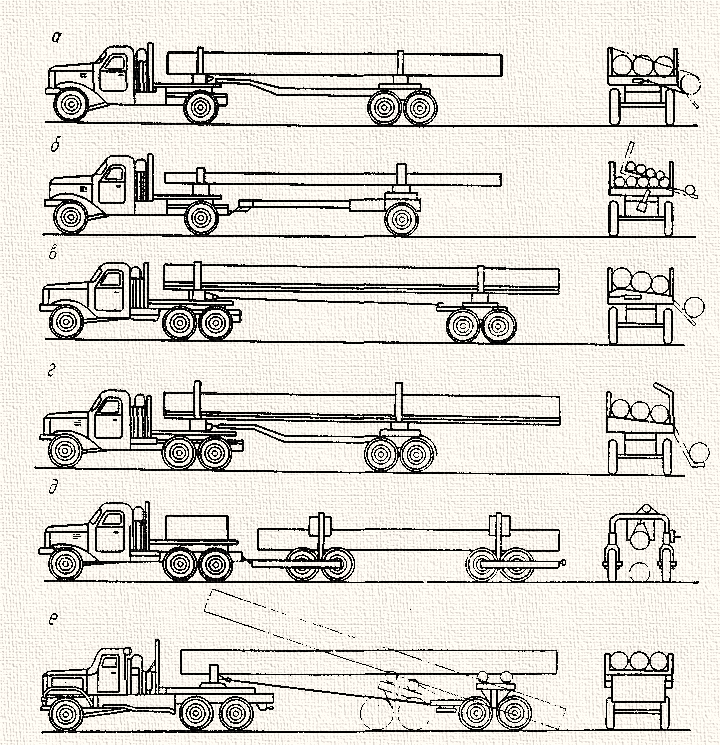 а

б

в

г

д

е